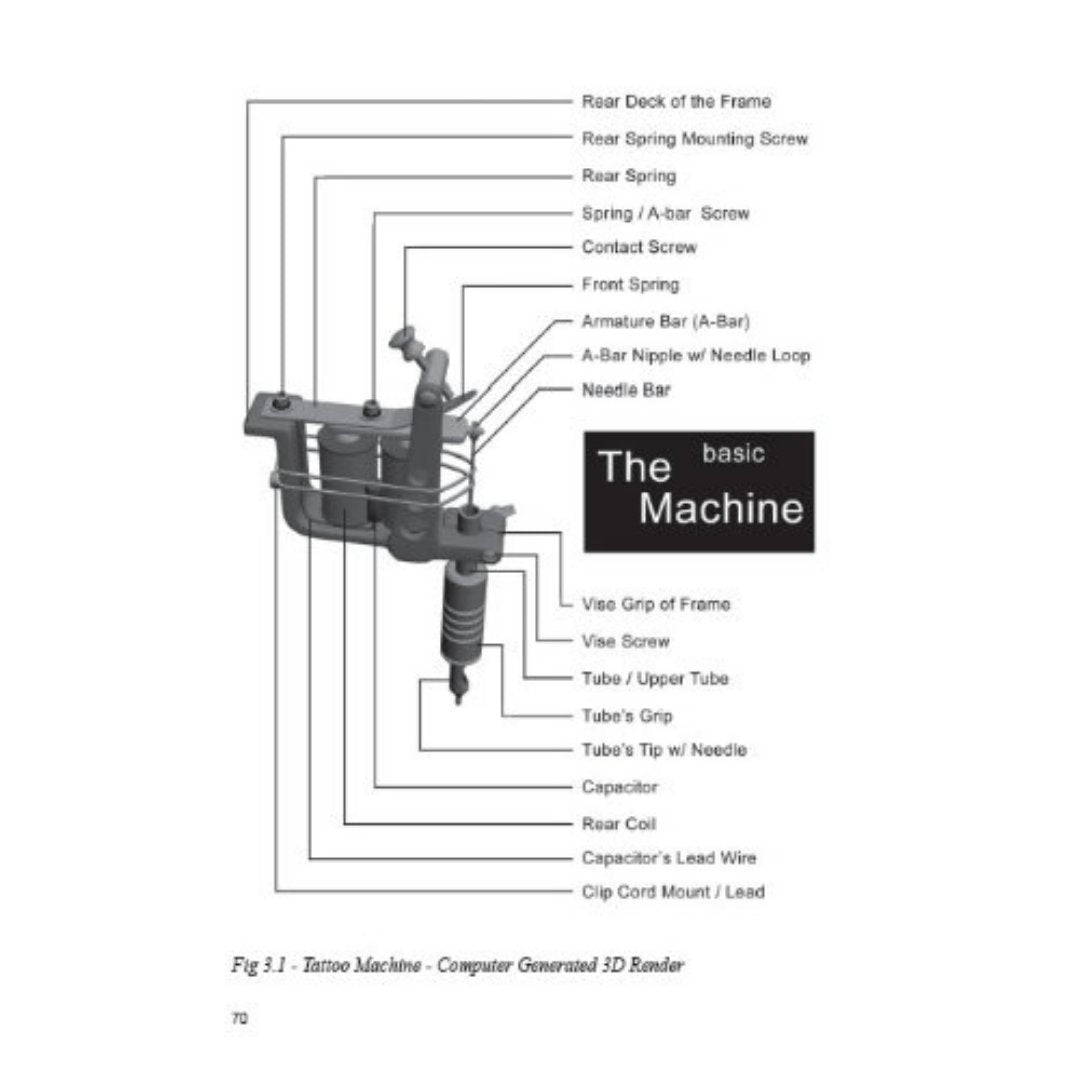 Rear Deck of the Frame
Rear Spring Mounting Screw
Rear Spring
Spring / A-bar Screw
Contact Screw
Front Spring
Armature Bar (A-Bar)
A-Bar Nipple w/ Needle Loop
Needle Bar

The basic Machine

Vise Grip of Frame
Vise Screw
Tube / Upper Tube
Tube's Grip
Tube's Tip w/ Needle
Capacitor
Rear Coil
Capacitor's Lead Wire
Clip Cord Mount / Lead

Fig 3.1 - Tattoo Machine - Computer Generated 3D Render

70