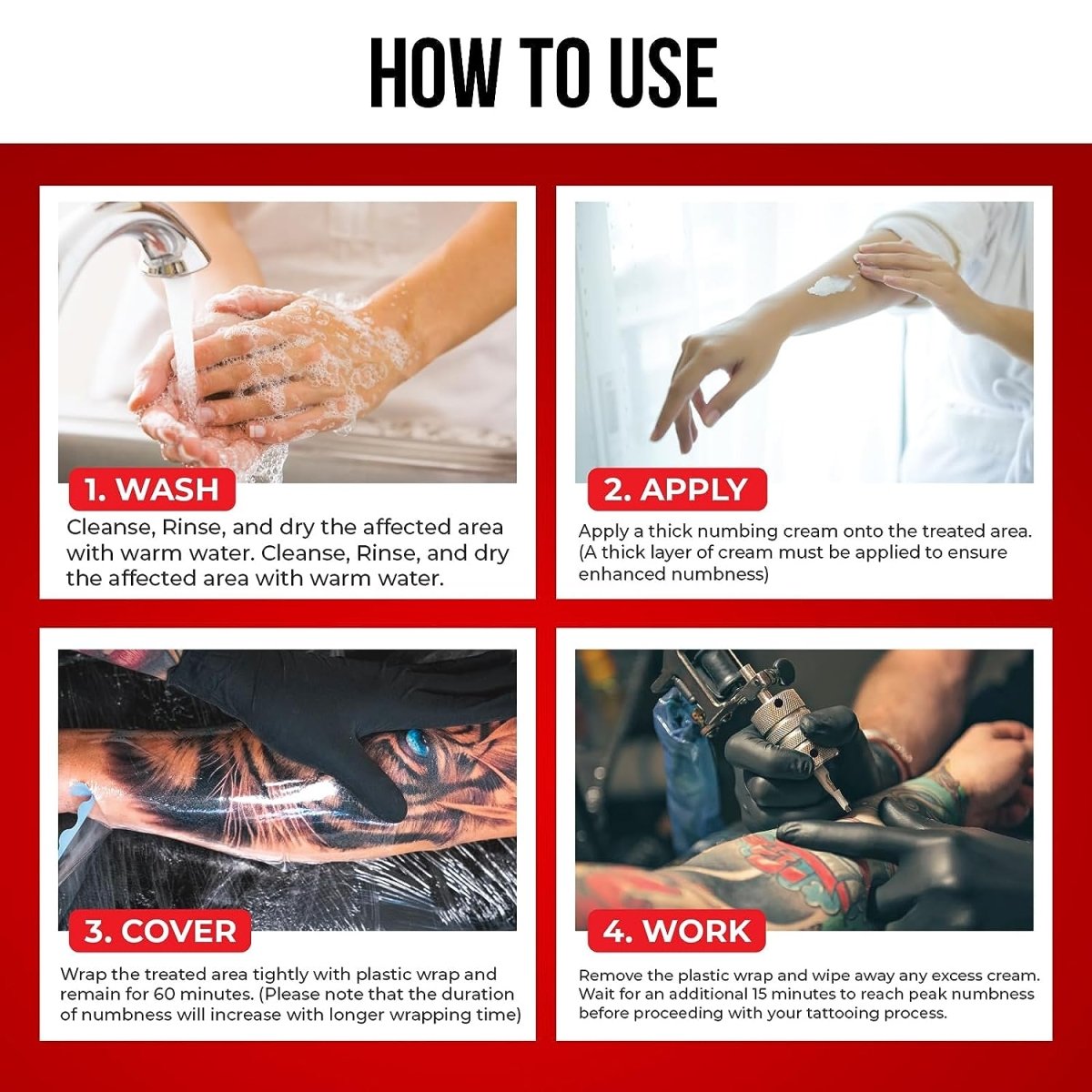 HOW TO USE

1. WASH

Cleanse, Rinse, and dry the affected area with warm water. Cleanse, Rinse, and dry the affected area with warm water.

2. APPLY

Apply a thick numbing cream onto the treated area. (A thick layer of cream must be applied to ensure enhanced numbness)

3. COVER

Wrap the treated area tightly with plastic wrap and remain for 60 minutes. (Please note that the duration of numbness will increase with longer wrapping time)

4. WORK

Remove the plastic wrap and wipe away any excess cream. Wait for an additional 15 minutes to reach peak numbness before proceeding with your tattooing process.