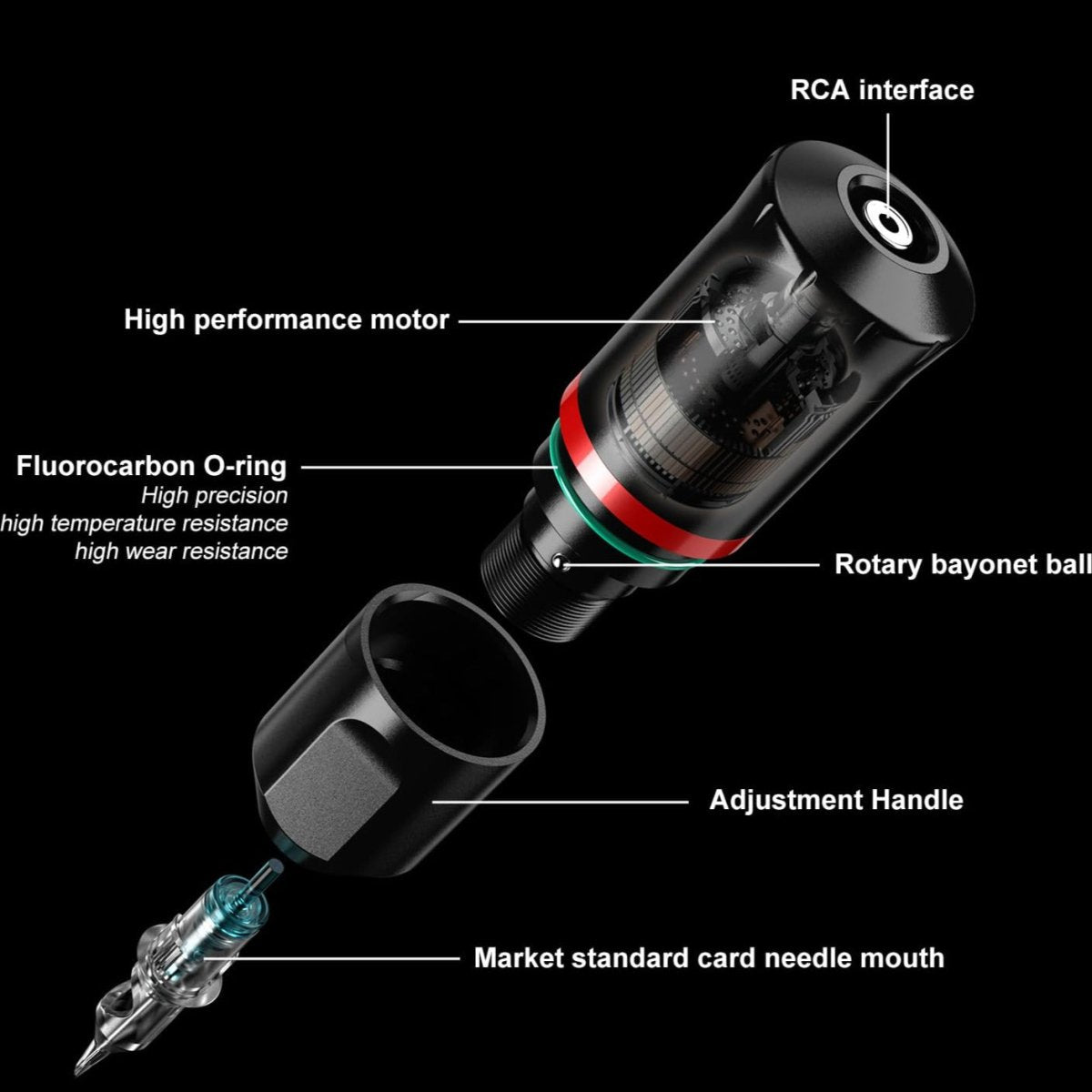 RCA interface

High performance motor

Fluorocarbon O-ring
High precision
high temperature resistance
high wear resistance

Rotary bayonet ball

Adjustment Handle

Market standard card needle mouth