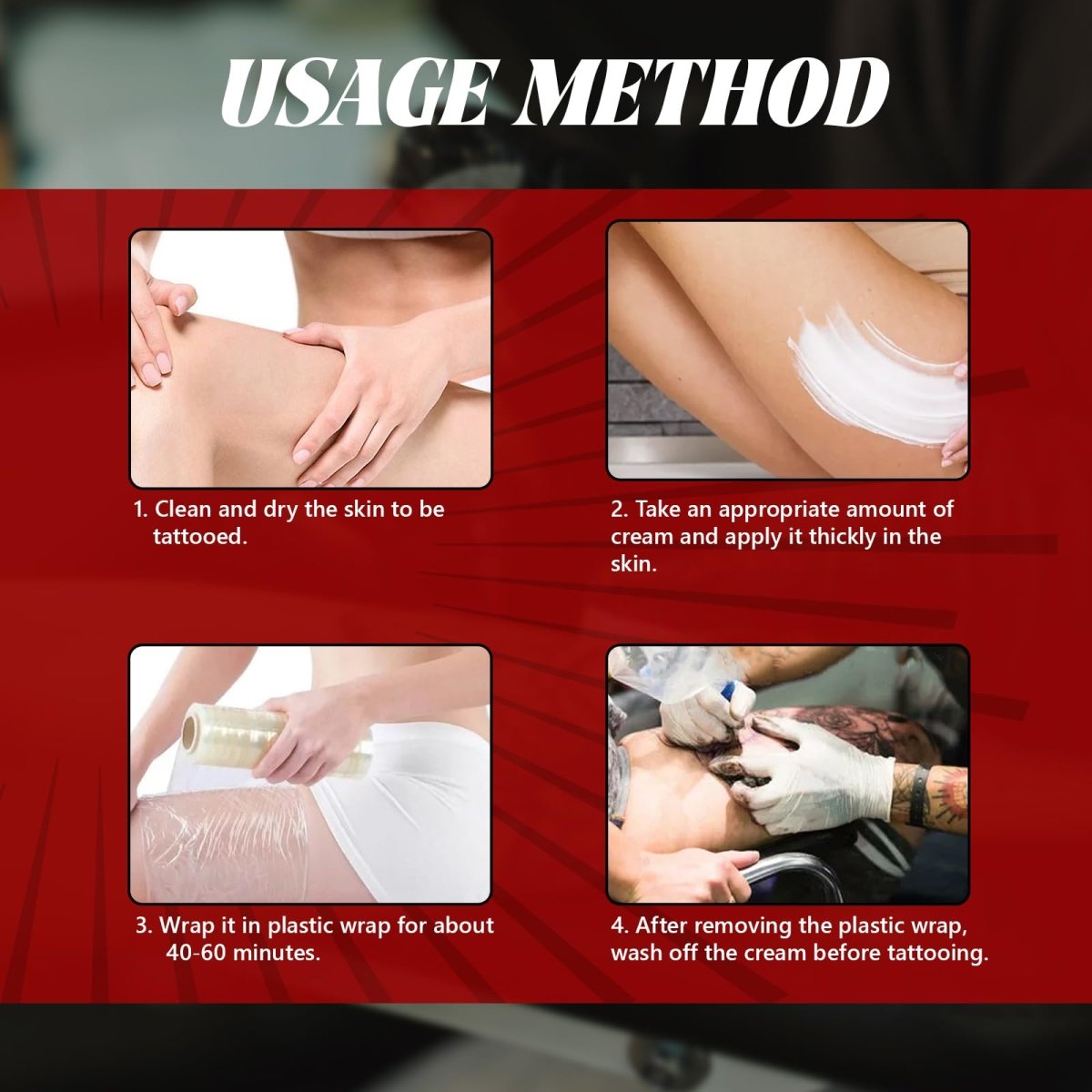 USAGE METHOD

1. Clean and dry the skin to be tattooed.

2. Take an appropriate amount of cream and apply it thickly in the skin.

3. Wrap it in plastic wrap for about 40-60 minutes.

4. After removing the plastic wrap, wash off the cream before tattooing.