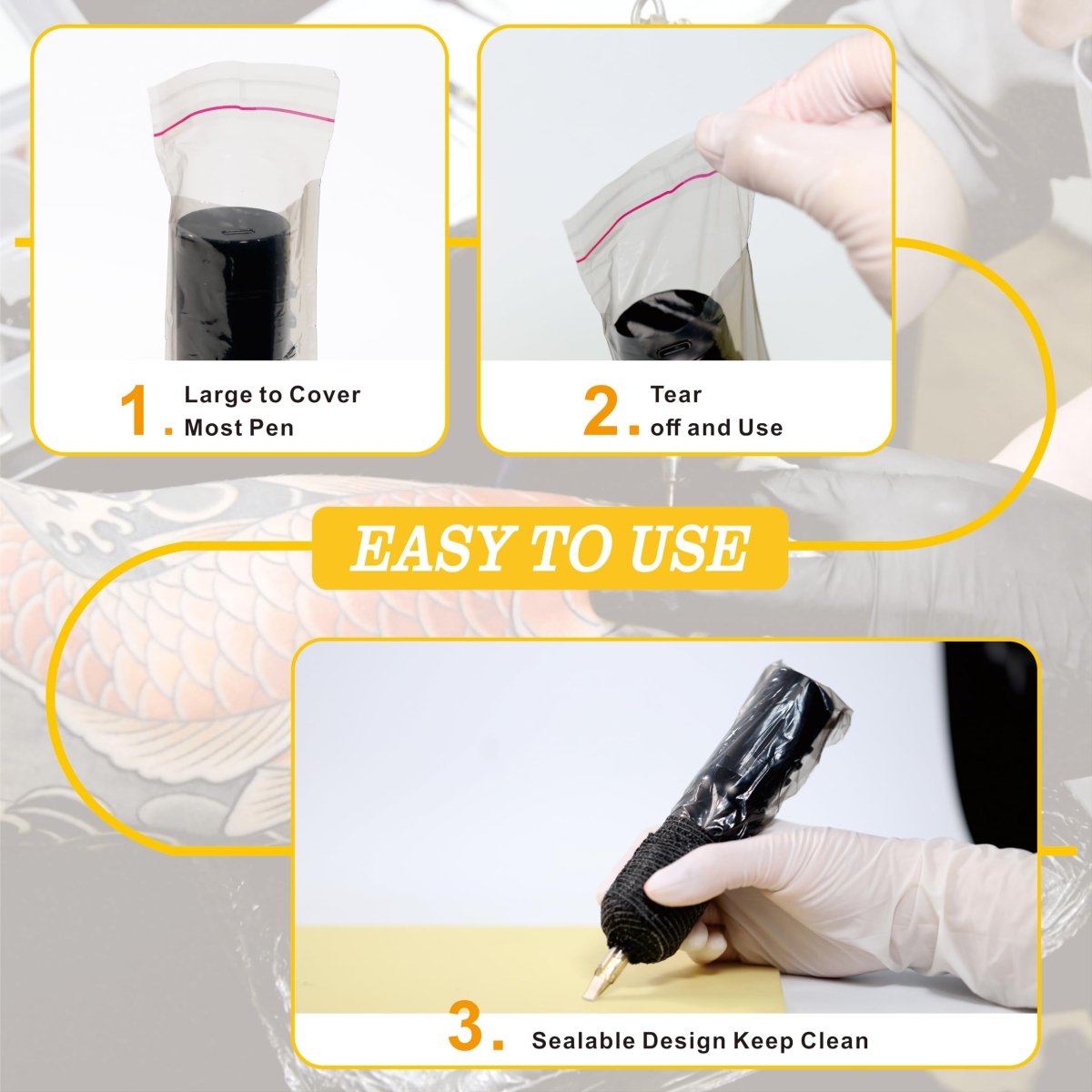 1. Large to Cover Most Pen

2. Tear off and Use

EASY TO USE

3. Sealable Design Keep Clean