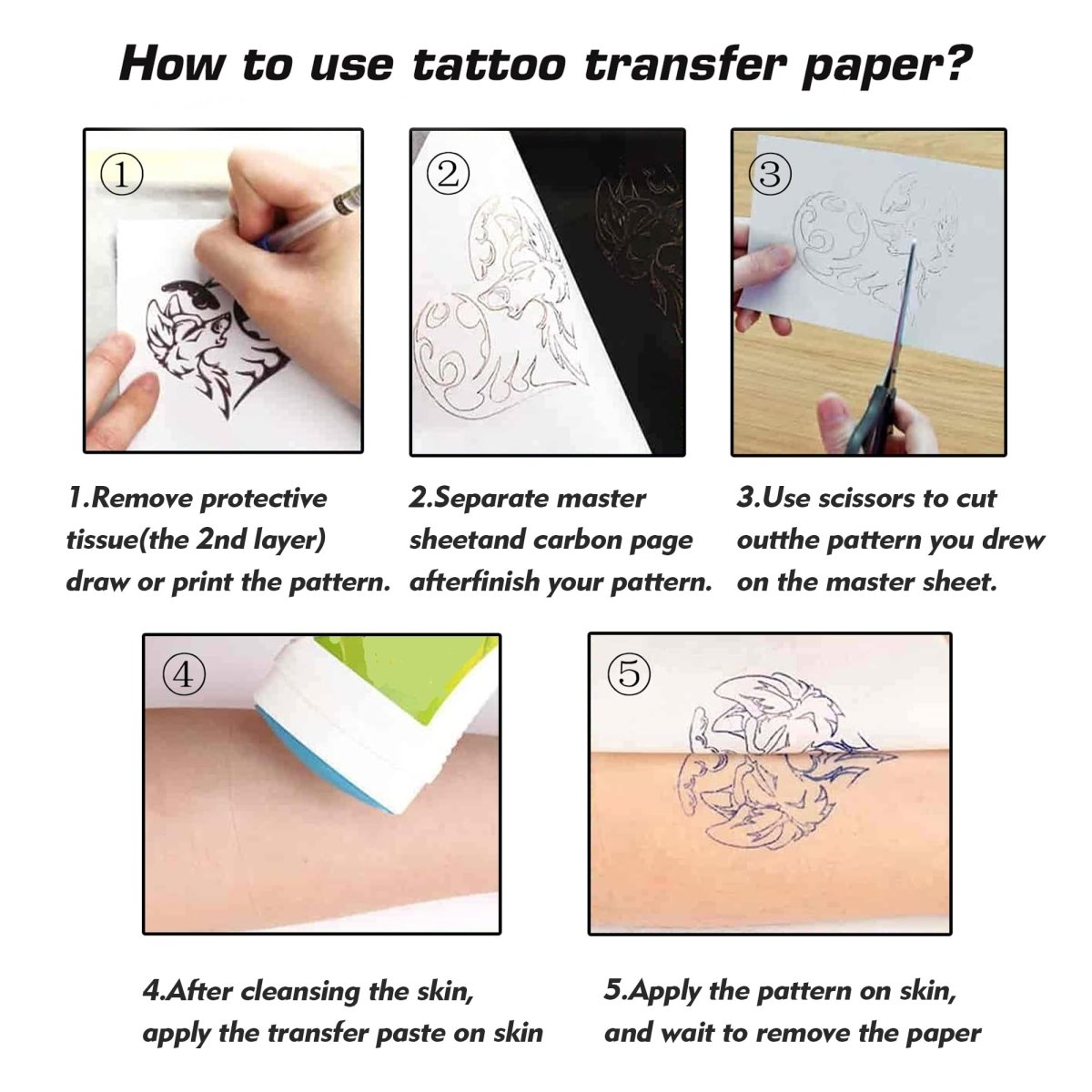 How to use tattoo transfer paper?

①

1.Remove protective tissue(the 2nd layer) draw or print the pattern.

②

2.Separate master sheetand carbon page afterfinish your pattern.

③

3.Use scissors to cut outthe pattern you drew on the master sheet.

④

4.After cleansing the skin, apply the transfer paste on skin

⑤

5.Apply the pattern on skin, and wait to remove the paper