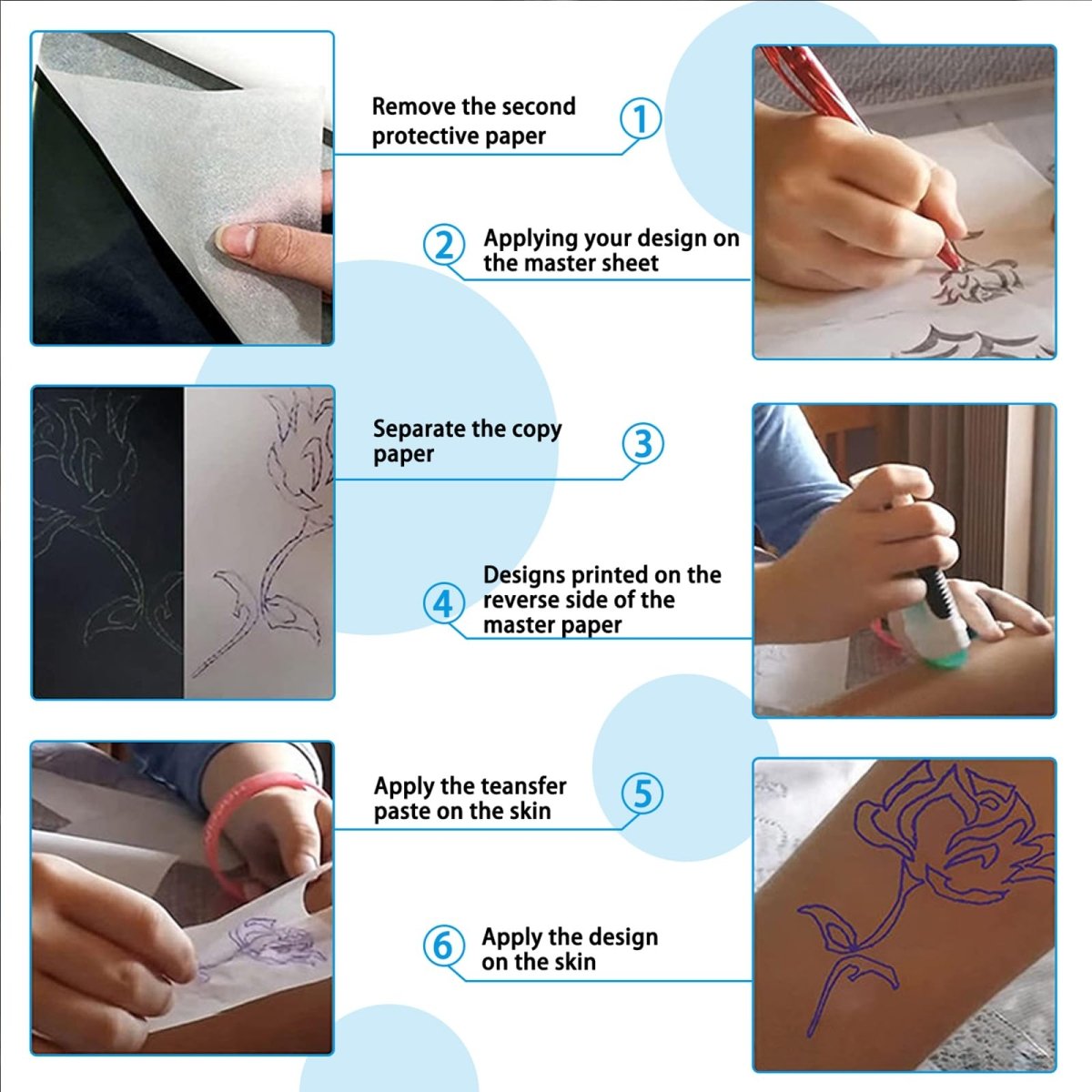 Remove the second protective paper

1

2

Applying your design on the master sheet

Separate the copy paper

3

4

Designs printed on the reverse side of the master paper

Apply the teansfer paste on the skin

5

6

Apply the design on the skin