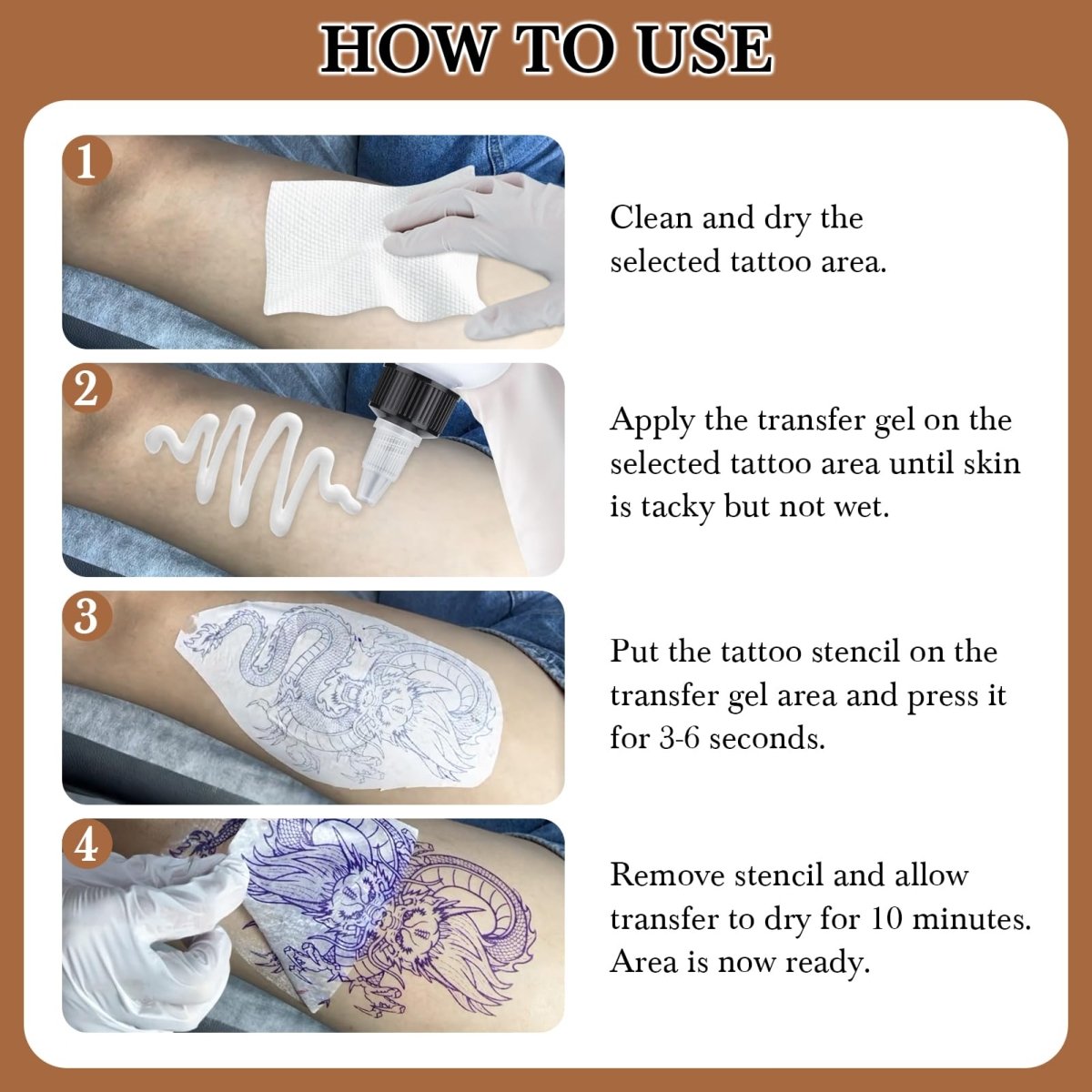 HOW TO USE

1

Clean and dry the selected tattoo area.

2

Apply the transfer gel on the selected tattoo area until skin is tacky but not wet.

3

Put the tattoo stencil on the transfer gel area and press it for 3-6 seconds.

4

Remove stencil and allow transfer to dry for 10 minutes. Area is now ready.