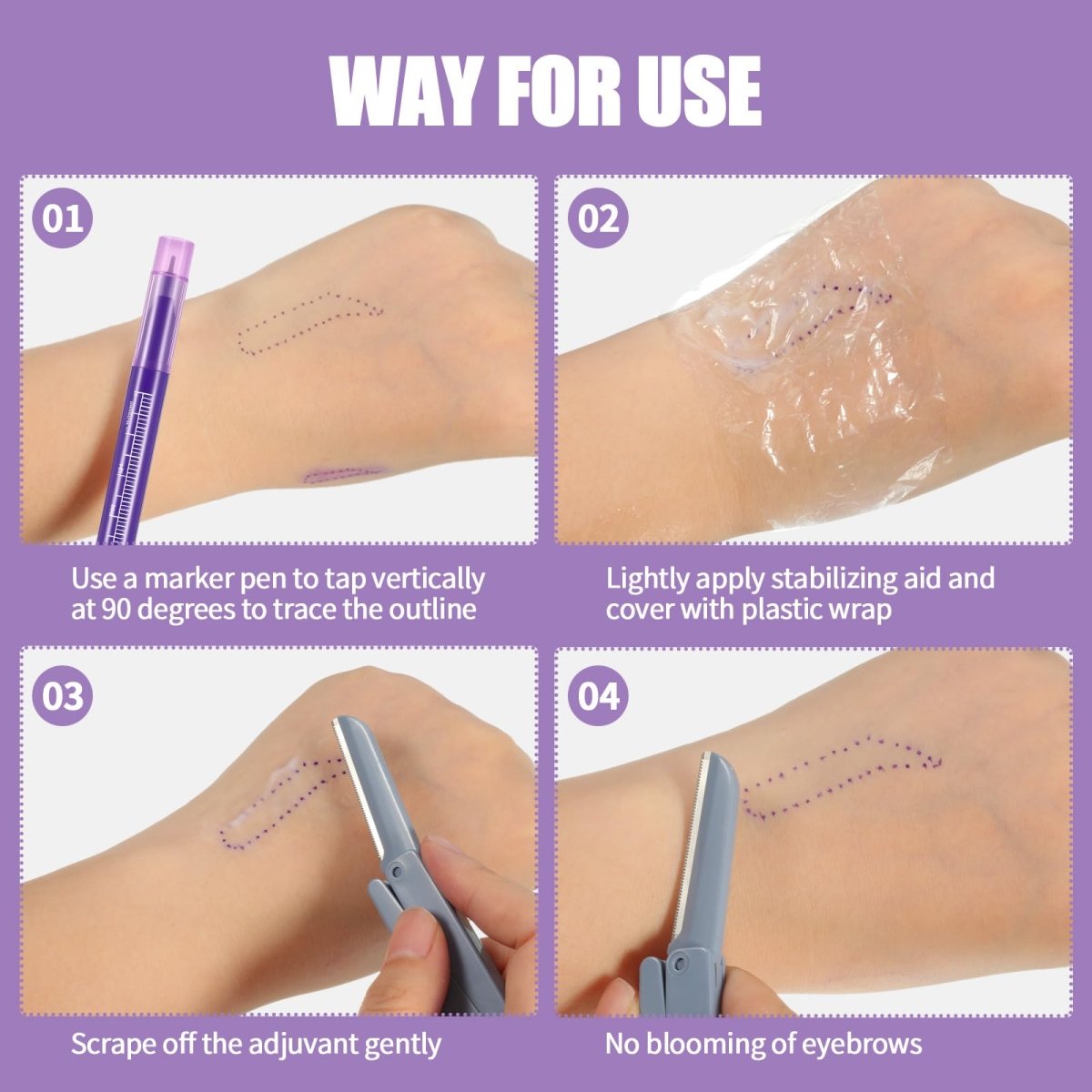 WAY FOR USE

01

Use a marker pen to tap vertically at 90 degrees to trace the outline

02

Lightly apply stabilizing aid and cover with plastic wrap

03

Scrape off the adjuvant gently

04

No blooming of eyebrows